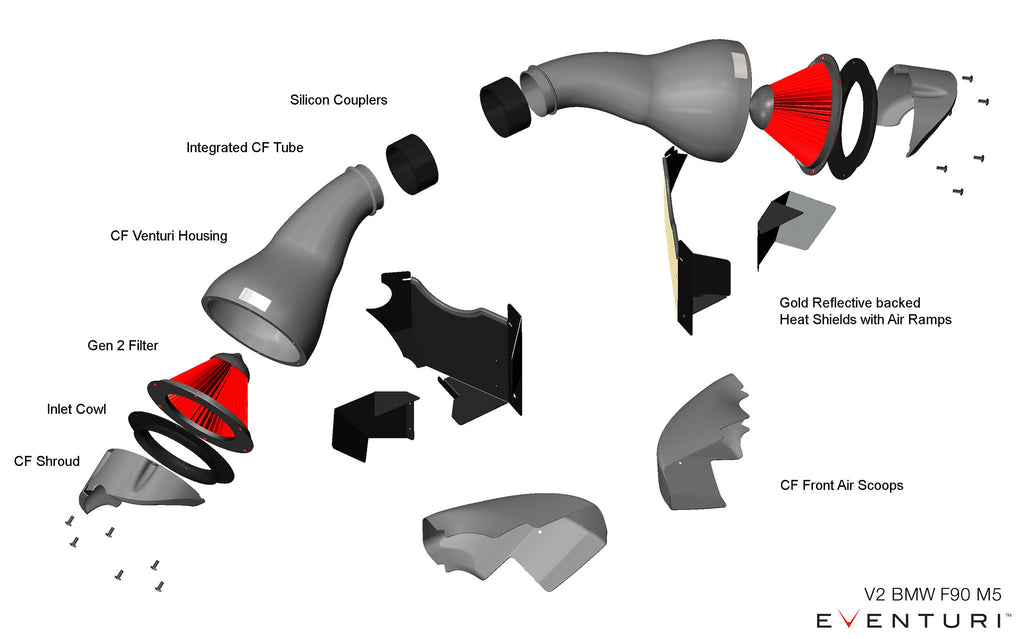 Silicon Couplers

Integrated CF Tube

CF Venturi Housing

Gen 2 Filter

Inlet Cowl

CF Shroud

Gold Reflective backed
Heat Shields with Air Ramps

CF Front Air Scoops

V2 BMW F90 M5

EVENTURI™